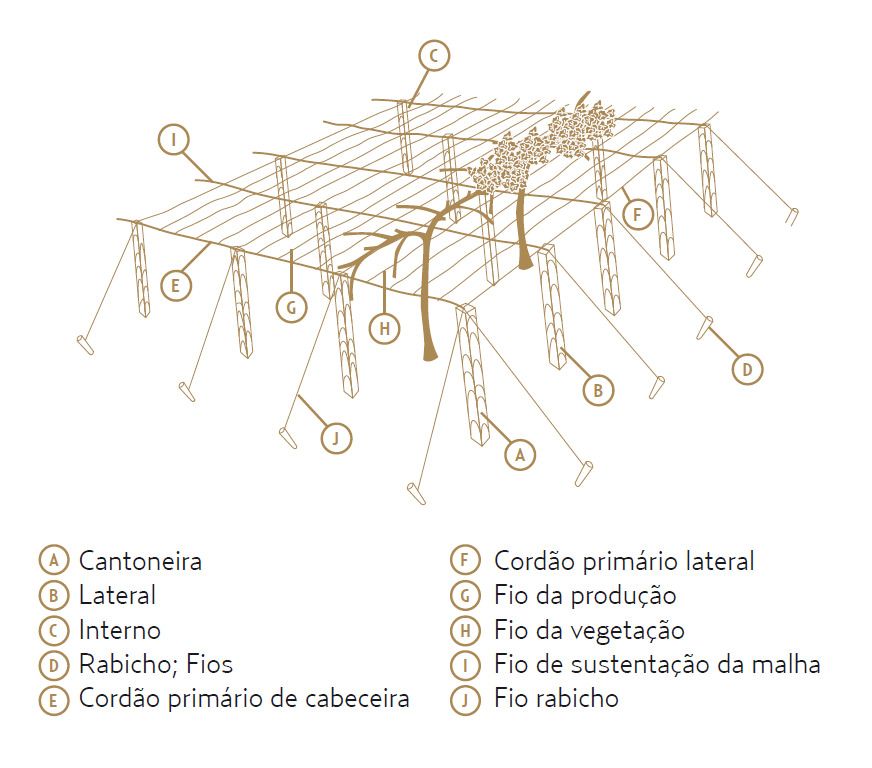 C
I
F
E
G
H
D
B
J
A

A Cantoneira
B Lateral
C Interno
D Rabicho; Fios
E Cordão primário de cabeceira

F Cordão primário lateral
G Fio da produção
H Fio da vegetação
I Fio de sustentação da malha
J Fio rabicho